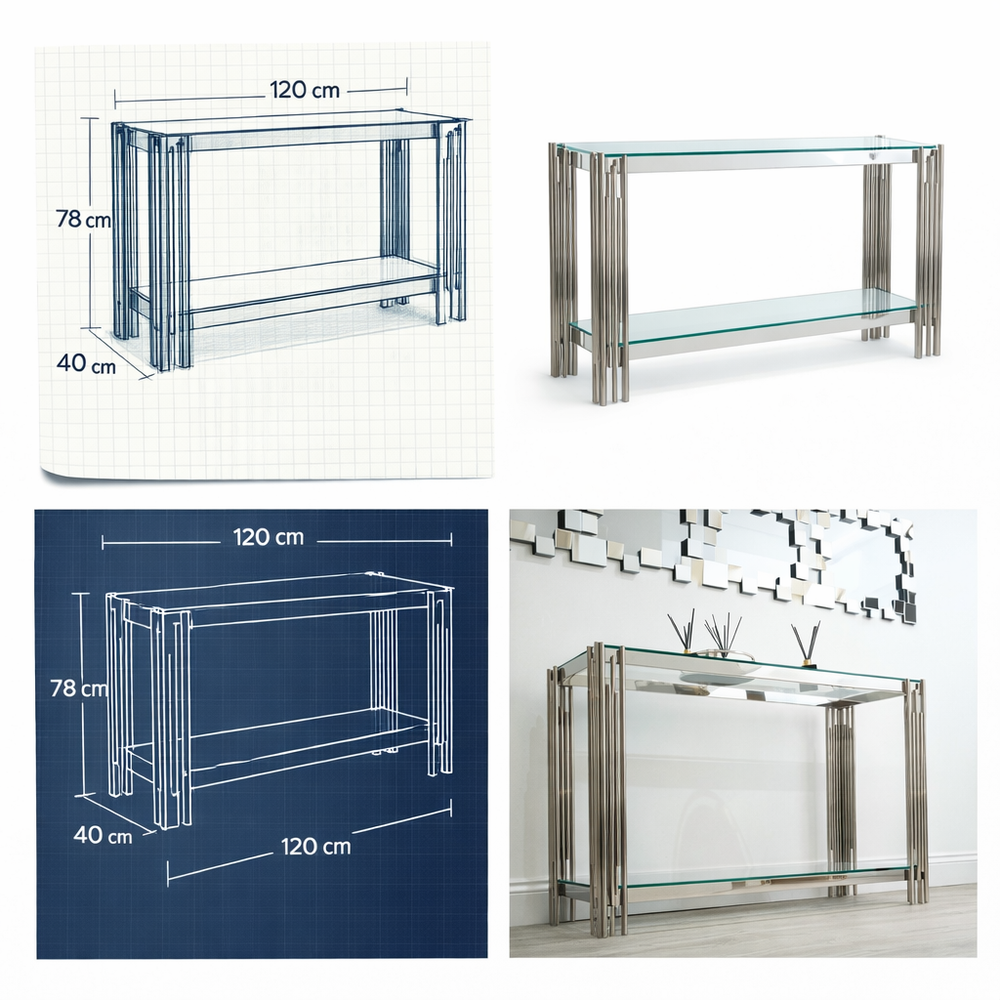 120 cm
78 cm
40 cm

120 cm
78 cm
40 cm
120 cm