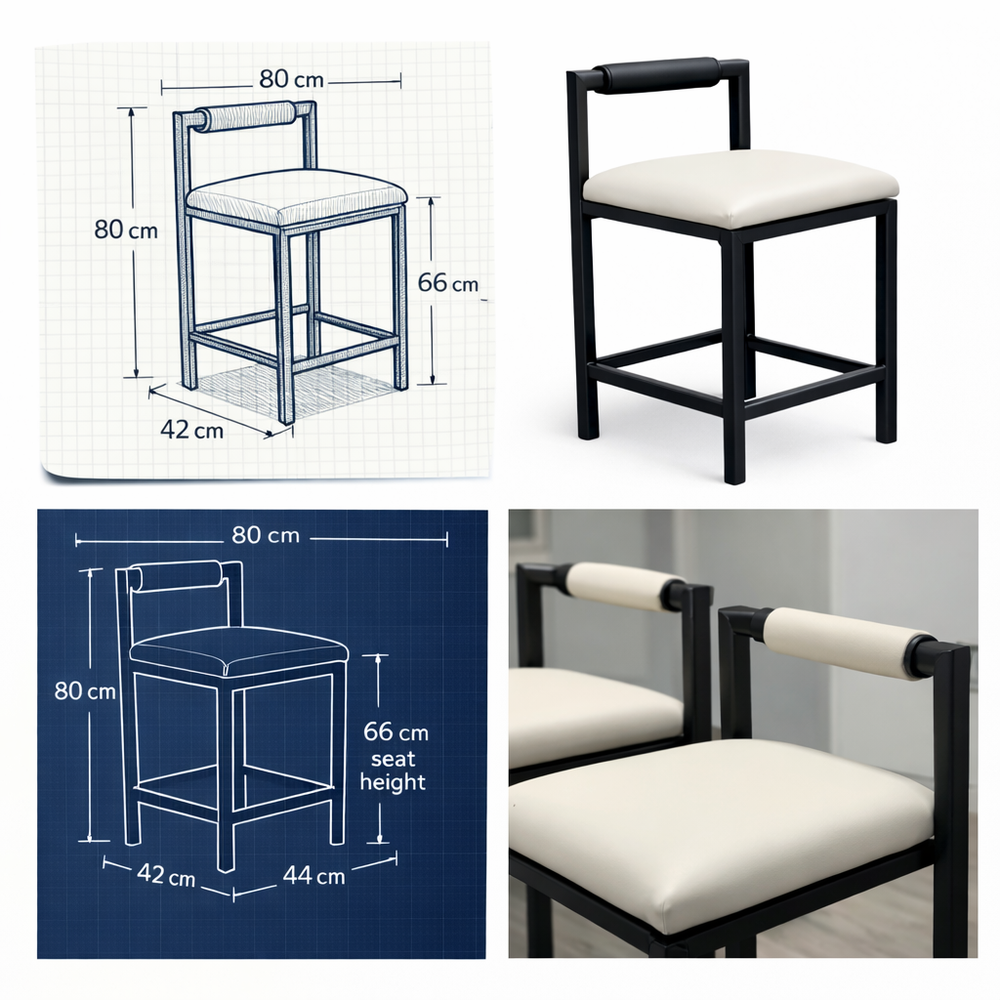 80 cm

80 cm

66 cm

42 cm

80 cm

80 cm

66 cm seat height

42 cm

44 cm